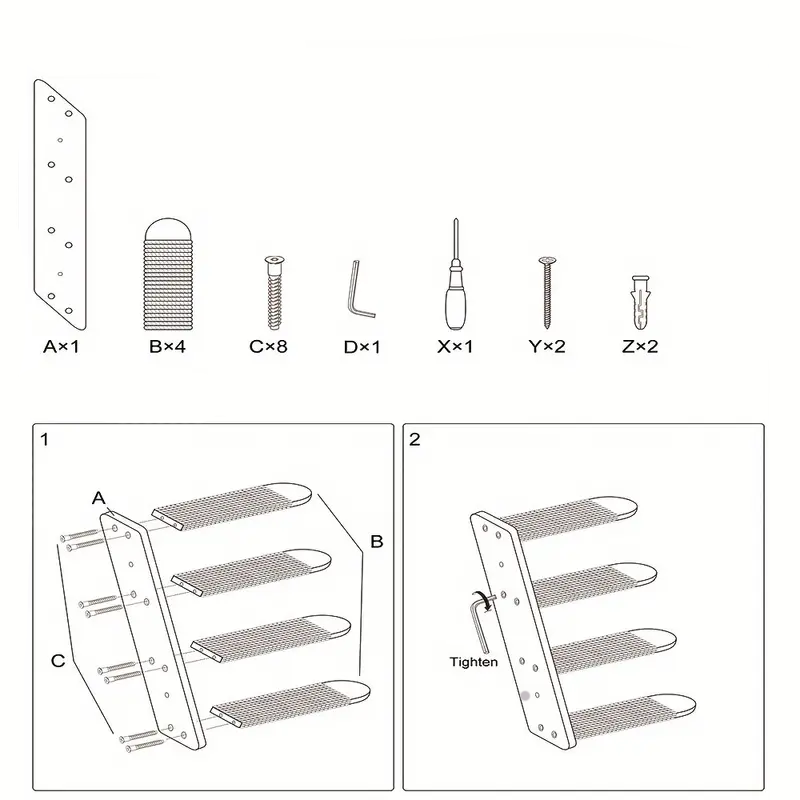 A×1 B×4 C×8 D×1 X×1 Y×2 Z×2

1

A

B

C

2

Tighten